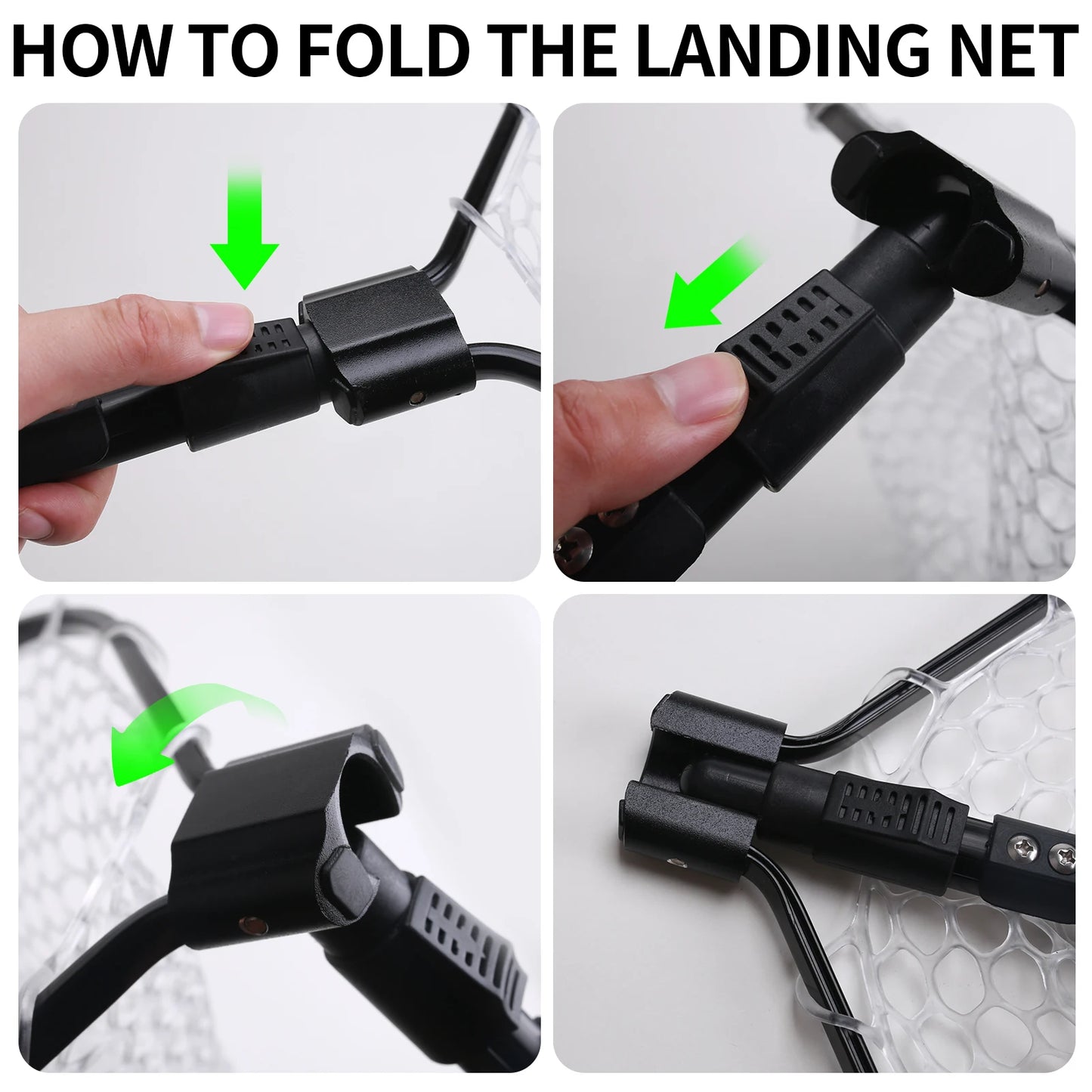 HOW TO FOLD THE LANDING NET