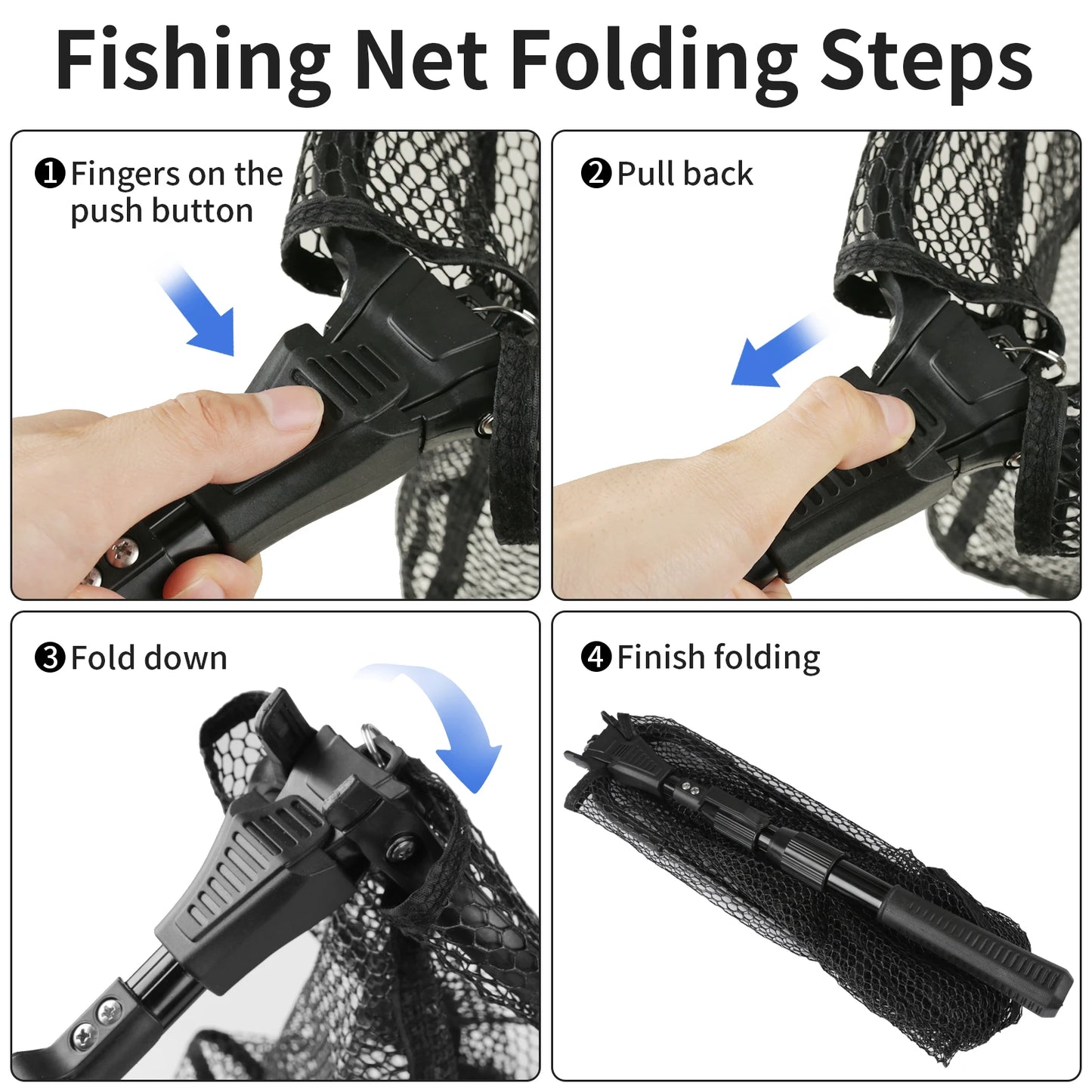 Fishing Net Folding Steps

❶ Fingers on the push button

❷ Pull back

❸ Fold down

❹ Finish folding