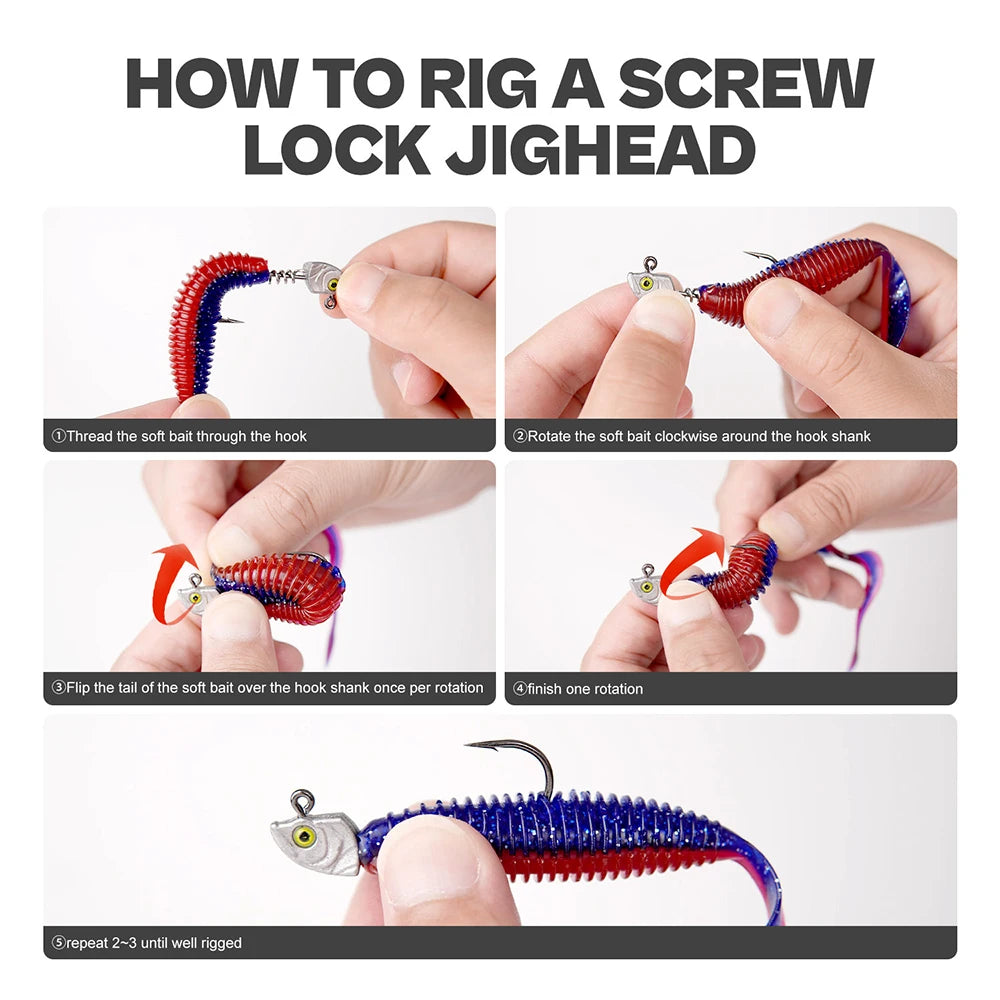 HOW TO RIG A SCREW LOCK JIGHEAD

①Thread the soft bait through the hook

②Rotate the soft bait clockwise around the hook shank

③Flip the tail of the soft bait over the hook shank once per rotation

④finish one rotation

⑤repeat 2~3 until well rigged