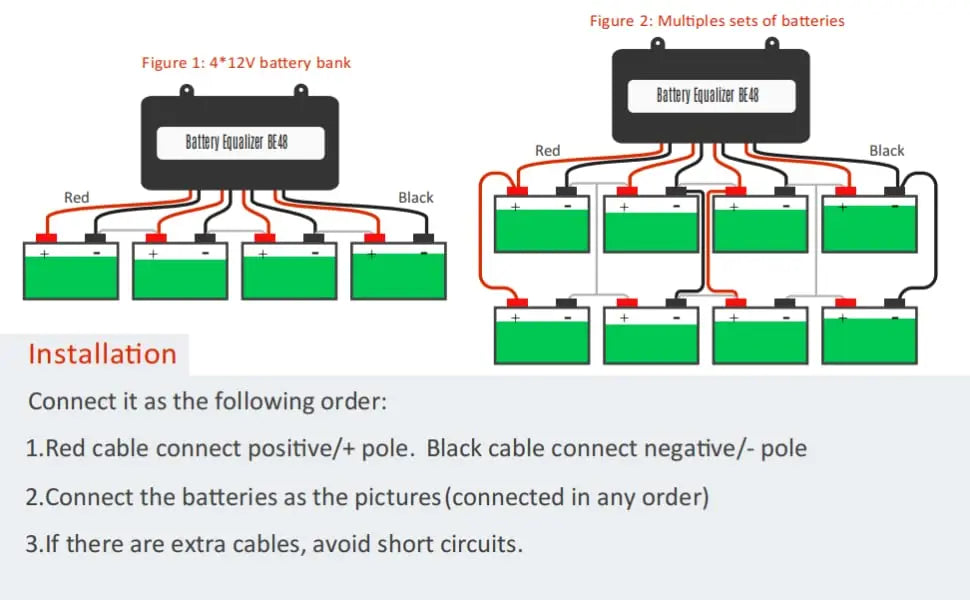 Figure 1: 4*12V battery bank

Battery Equalizer BE48

Red

Black

+ -
+ -
+ -
+ -

Figure 2: Multiples sets of batteries

Battery Equalizer BE48

Red

Black

+ -
+ -
+ -
+ -
+ -
+ -
+ -
+ -

Installation

Connect it as the following order:

1.Red cable connect positive/+ pole. Black cable connect negative/- pole

2.Connect the batteries as the pictures(connected in any order)

3.If there are extra cables, avoid short circuits.